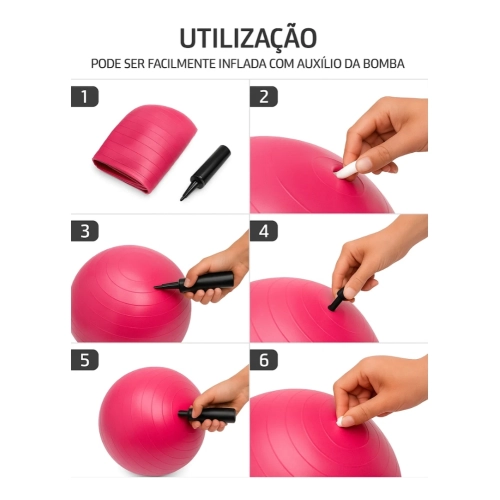 UTILIZAÇÃO

PODE SER FACILMENTE INFLADA COM AUXÍLIO DA BOMBA

1

2

3

4

5

6