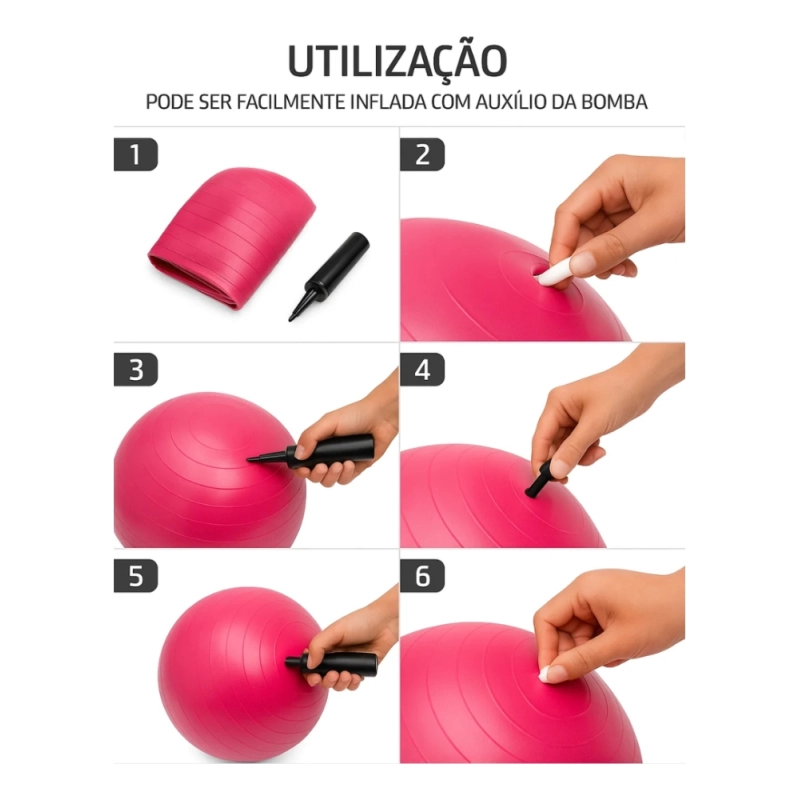 UTILIZAÇÃO
PODE SER FACILMENTE INFLADA COM AUXÍLIO DA BOMBA

1

2

3

4

5

6