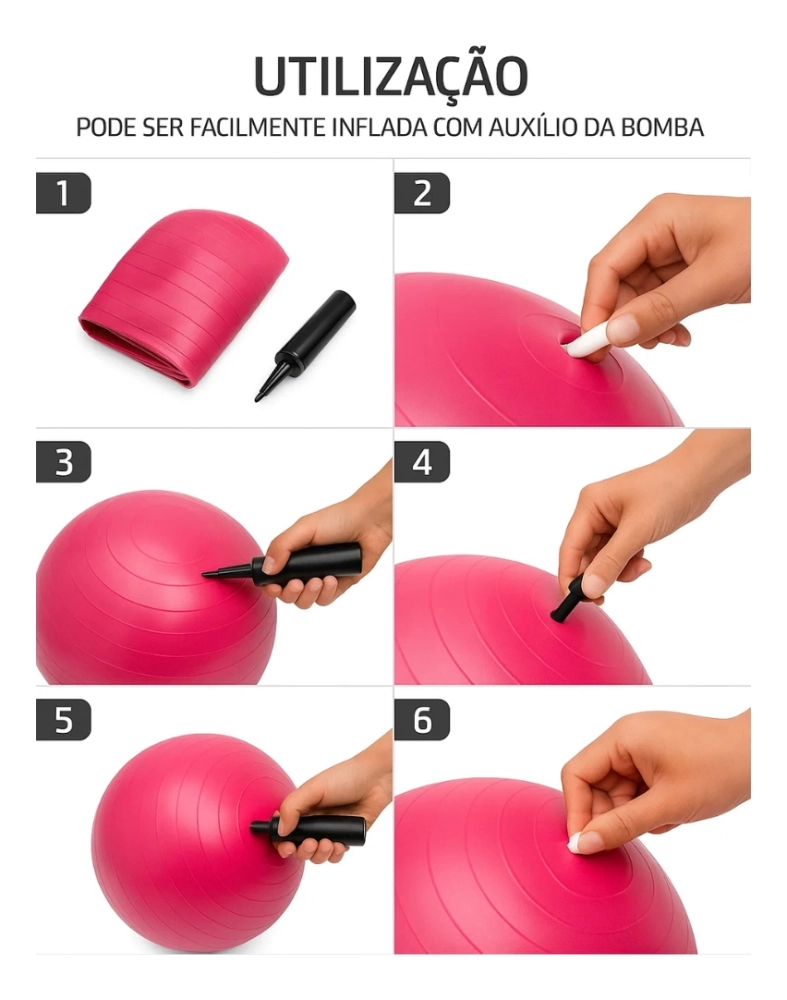 UTILIZAÇÃO

PODE SER FACILMENTE INFLADA COM AUXÍLIO DA BOMBA

1

2

3

4

5

6